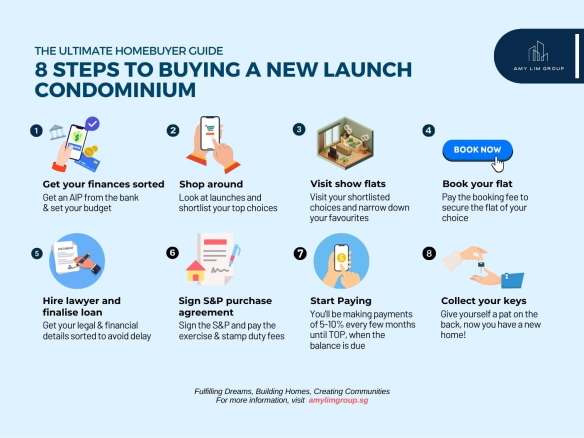 THE ULTIMATE HOMEBUYER GUIDE
8 STEPS TO BUYING A NEW LAUNCH CONDOMINIUM

AMY LIM GROUP

1
Get your finances sorted
Get an AIP from the bank & set your budget

2
Shop around
Look at launches and shortlist your top choices

3
Visit show flats
Visit your shortlisted choices and narrow down your favourites

4
BOOK NOW
Book your flat
Pay the booking fee to secure the flat of your choice

5
Hire lawyer and finalise loan
Get your legal & financial details sorted to avoid delay

6
Sign S&P purchase agreement
Sign the S&P and pay the exercise & stamp duty fees

7
Start Paying
You'll be making payments of 5-10% every few months until TOP, when the balance is due

8
Collect your keys
Give yourself a pat on the back, now you have a new home!

Fulfilling Dreams, Building Homes, Creating Communities
For more information, visit amylimgroup.sg