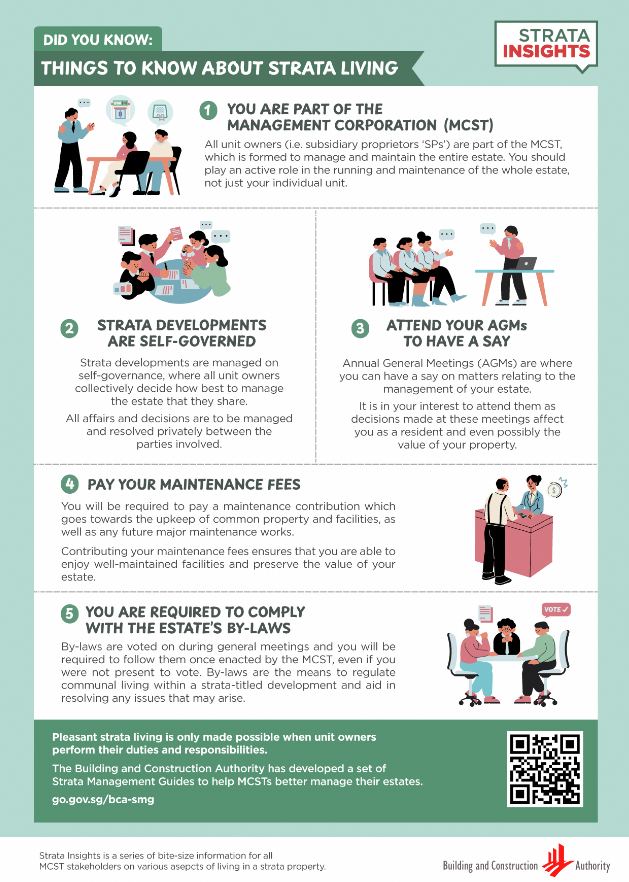 DID YOU KNOW:

THINGS TO KNOW ABOUT STRATA LIVING

STRATA INSIGHTS

1 YOU ARE PART OF THE MANAGEMENT CORPORATION (MCST)

All unit owners (i.e. subsidiary proprietors 'SPs') are part of the MCST, which is formed to manage and maintain the entire estate. You should play an active role in the running and maintenance of the whole estate, not just your individual unit.

2 STRATA DEVELOPMENTS ARE SELF-GOVERNED

Strata developments are managed on self-governance, where all unit owners collectively decide how best to manage the estate that they share.

All affairs and decisions are to be managed and resolved privately between the parties involved.

3 ATTEND YOUR AGMs TO HAVE A SAY

Annual General Meetings (AGMs) are where you can have a say on matters relating to the management of your estate.

It is in your interest to attend them as decisions made at these meetings affect you as a resident and even possibly the value of your property.

4 PAY YOUR MAINTENANCE FEES

You will be required to pay a maintenance contribution which goes towards the upkeep of common property and facilities, as well as any future major maintenance works.

Contributing your maintenance fees ensures that you are able to enjoy well-maintained facilities and preserve the value of your estate.

5 YOU ARE REQUIRED TO COMPLY WITH THE ESTATE'S BY-LAWS

VOTE

By-laws are voted on during general meetings and you will be required to follow them once enacted by the MCST, even if you were not present to vote. By-laws are the means to regulate communal living within a strata-titled development and aid in resolving any issues that may arise.

Pleasant strata living is only made possible when unit owners perform their duties and responsibilities.

The Building and Construction Authority has developed a set of Strata Management Guides to help MCSTs better manage their estates.

go.gov.sg/bca-smg

Strata Insights is a series of bite-size information for all MCST stakeholders on various asepcts of living in a strata property.

Building and Construction Authority